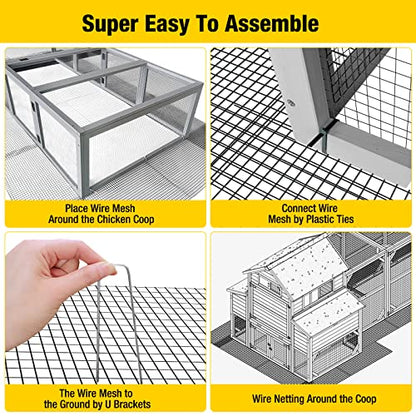 Super Easy To Assemble

Place Wire Mesh Around the Chicken Coop

Connect Wire Mesh by Plastic Ties

The Wire Mesh to the Ground by U Brackets

Wire Netting Around the Coop