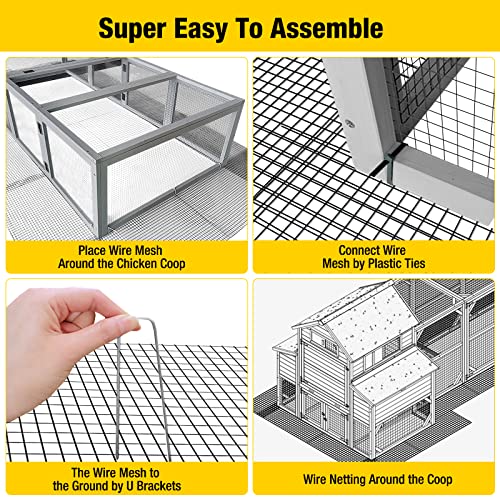 Super Easy To Assemble

Place Wire Mesh Around the Chicken Coop

Connect Wire Mesh by Plastic Ties

The Wire Mesh to the Ground by U Brackets

Wire Netting Around the Coop