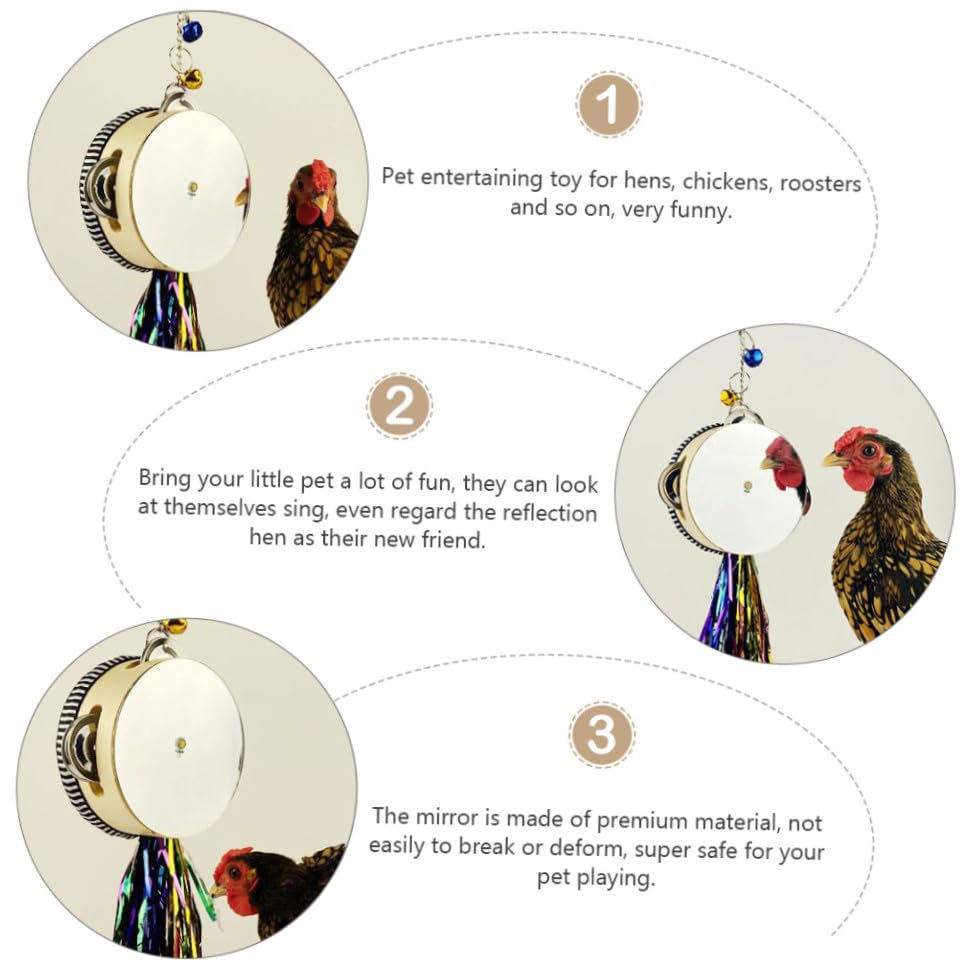 1

Pet entertaining toy for hens, chickens, roosters and so on, very funny.

2

Bring your little pet a lot of fun, they can look at themselves sing, even regard the reflection hen as their new friend.

3

The mirror is made of premium material, not easily to break or deform, super safe for your pet playing.