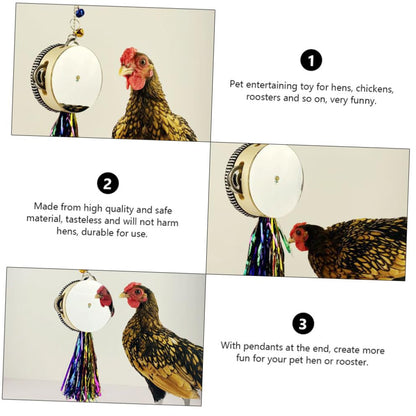 1

Pet entertaining toy for hens, chickens, roosters and so on, very funny.

2

Made from high quality and safe material, tasteless and will not harm hens, durable for use.

3

With pendants at the end, create more fun for your pet hen or rooster.