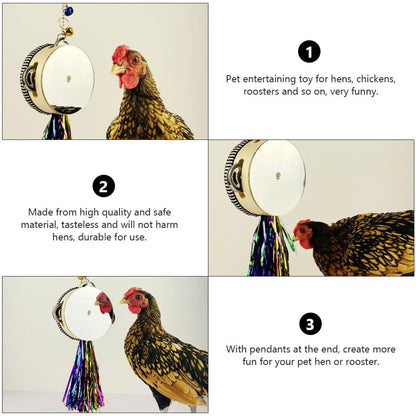 1

Pet entertaining toy for hens, chickens, roosters and so on, very funny.

2

Made from high quality and safe material, tasteless and will not harm hens, durable for use.

3

With pendants at the end, create more fun for your pet hen or rooster.