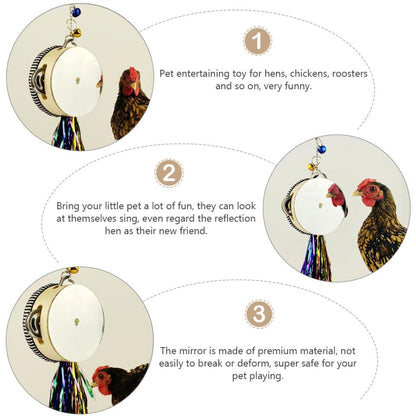 1

Pet entertaining toy for hens, chickens, roosters and so on, very funny.

2

Bring your little pet a lot of fun, they can look at themselves sing, even regard the reflection hen as their new friend.

3

The mirror is made of premium material, not easily to break or deform, super safe for your pet playing.