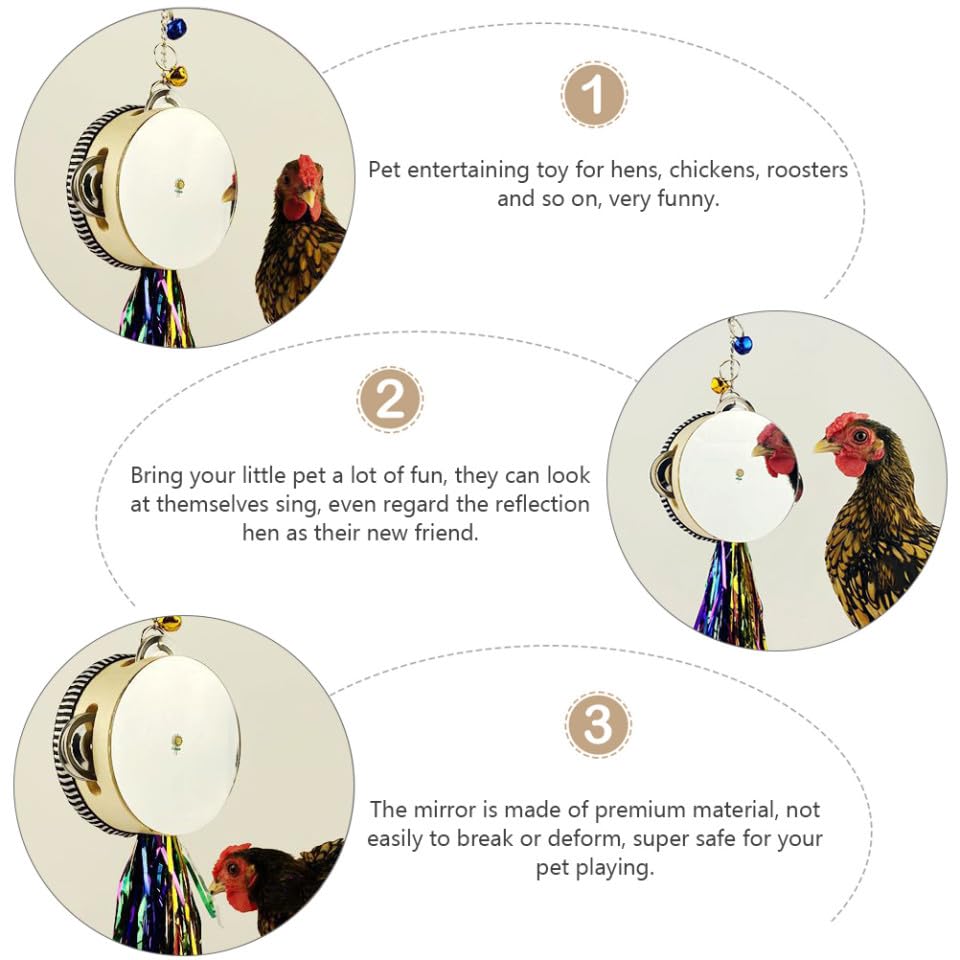 1

Pet entertaining toy for hens, chickens, roosters and so on, very funny.

2

Bring your little pet a lot of fun, they can look at themselves sing, even regard the reflection hen as their new friend.

3

The mirror is made of premium material, not easily to break or deform, super safe for your pet playing.