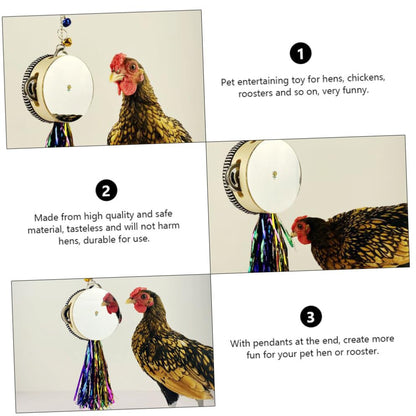 1

Pet entertaining toy for hens, chickens, roosters and so on, very funny.

2

Made from high quality and safe material, tasteless and will not harm hens, durable for use.

3

With pendants at the end, create more fun for your pet hen or rooster.