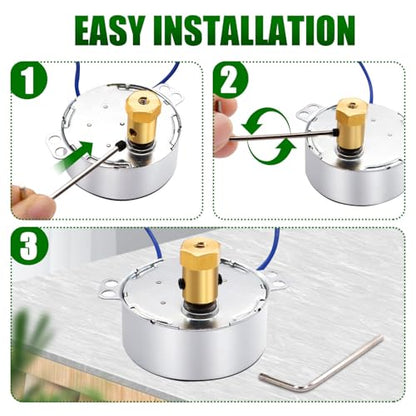 EASY INSTALLATION

1

2

3