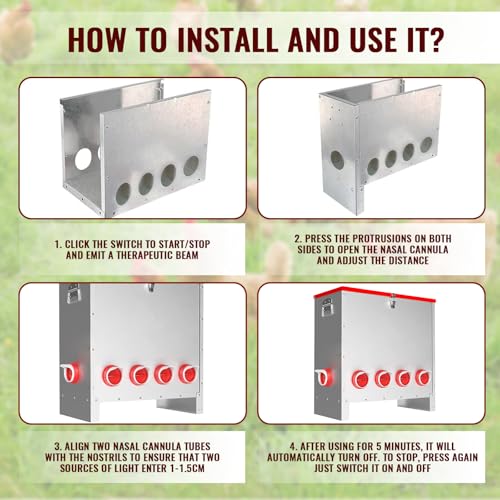 HOW TO INSTALL AND USE IT?

1. CLICK THE SWITCH TO START/STOP AND EMIT A THERAPEUTIC BEAM

2. PRESS THE PROTRUSIONS ON BOTH SIDES TO OPEN THE NASAL CANNULA AND ADJUST THE DISTANCE

3. ALIGN TWO NASAL CANNULA TUBES WITH THE NOSTRILS TO ENSURE THAT TWO SOURCES OF LIGHT ENTER 1-1.5CM

4. AFTER USING FOR 5 MINUTES, IT WILL AUTOMATICALLY TURN OFF. TO STOP, PRESS AGAIN JUST SWITCH IT ON AND OFF