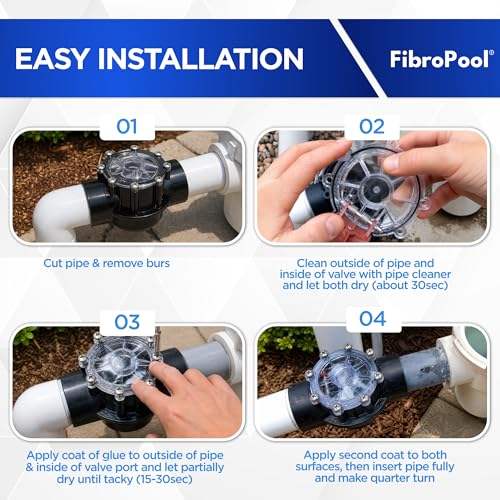 EASY INSTALLATION

FibroPool®

01

Cut pipe & remove burs

02

Clean outside of pipe and inside of valve with pipe cleaner and let both dry (about 30sec)

03

Apply coat of glue to outside of pipe & inside of valve port and let partially dry until tacky (15-30sec)

04

Apply second coat to both surfaces, then insert pipe fully and make quarter turn