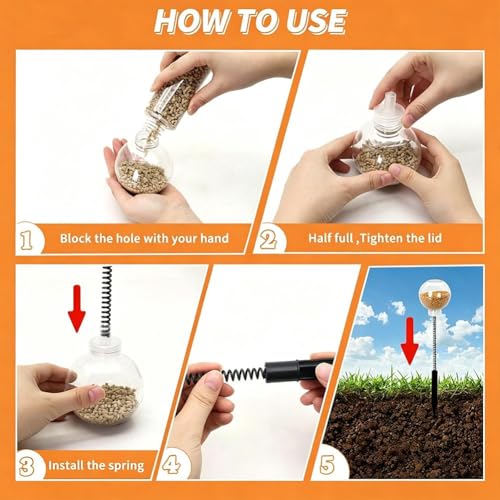 HOW TO USE

1 Block the hole with your hand

2 Half full ,Tighten the lid

3 Install the spring

4

5