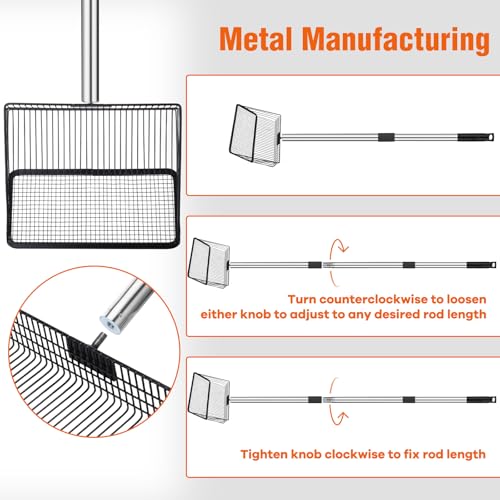 Metal Manufacturing

Turn counterclockwise to loosen either knob to adjust to any desired rod length

Tighten knob clockwise to fix rod length