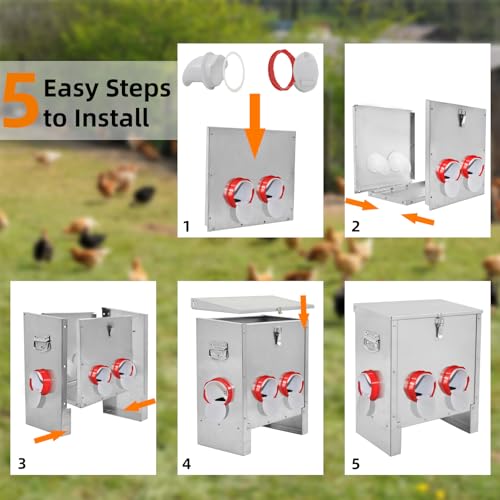 5 Easy Steps to Install

1

2

3

4

5