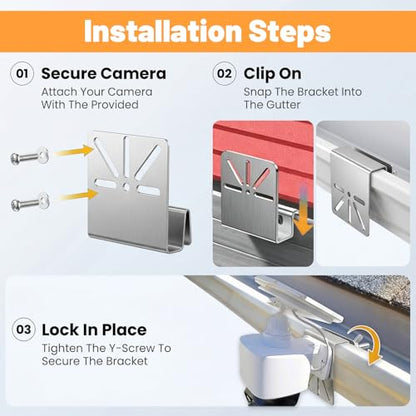 Installation Steps

01 Secure Camera
Attach Your Camera With The Provided

02 Clip On
Snap The Bracket Into The Gutter

03 Lock In Place
Tighten The Y-Screw To Secure The Bracket