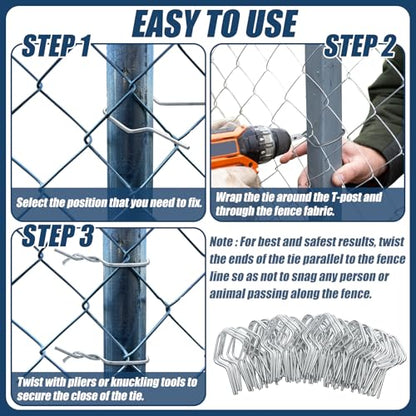 EASY TO USE

STEP 1

Select the position that you need to fix.

STEP 2

Wrap the tie around the T-post and through the fence fabric.

STEP 3

Twist with pliers or knuckling tools to secure the close of the tie.

Note : For best and safest results, twist the ends of the tie parallel to the fence line so as not to snag any person or animal passing along the fence.