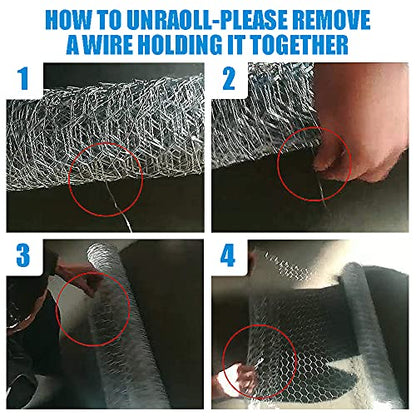 HOW TO UNRAOLL-PLEASE REMOVE
A WIRE HOLDING IT TOGETHER

1

2

3

4