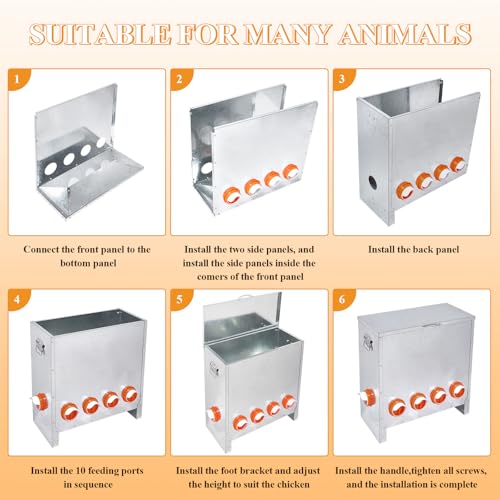 SUITABLE FOR MANY ANIMALS

1

Connect the front panel to the bottom panel

2

Install the two side panels, and install the side panels inside the comers of the front panel

3

Install the back panel

4

Install the 10 feeding ports in sequence

5

Install the foot bracket and adjust the height to suit the chicken

6

Install the handle,tighten all screws, and the installation is complete