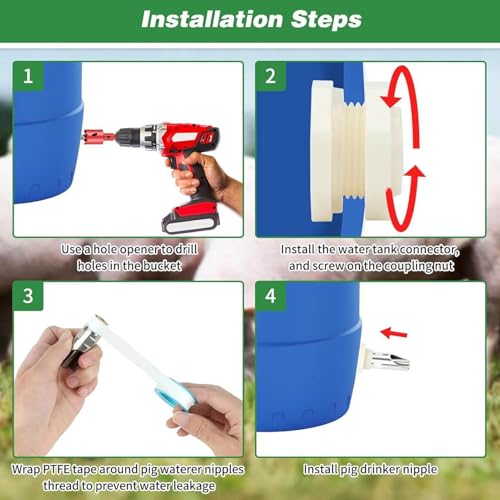 Installation Steps

1

Use a hole opener to drill holes in the bucket

2

Install the water tank connector, and screw on the coupling nut

3

Wrap PTFE tape around pig waterer nipples thread to prevent water leakage

4

Install pig drinker nipple