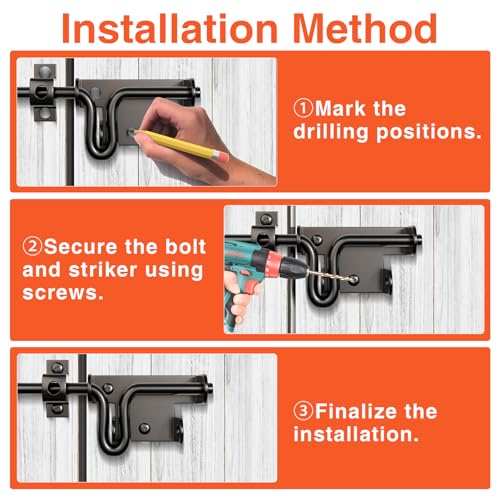 Installation Method

①Mark the drilling positions.

②Secure the bolt and striker using screws.

③Finalize the installation.