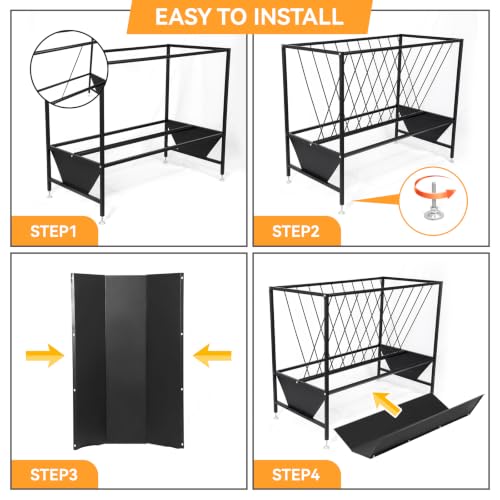 EASY TO INSTALL

STEP1

STEP2

STEP3

STEP4