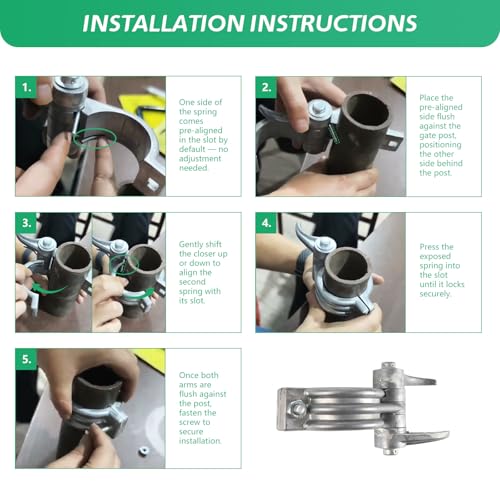 INSTALLATION INSTRUCTIONS

1.

One side of the spring comes pre-aligned in the slot by default — no adjustment needed.

2.

Place the pre-aligned side flush against the gate post, positioning the other side behind the post.

3.

Gently shift the closer up or down to align the second spring with its slot.

4.

Press the exposed spring into the slot until it locks securely.

5.

Once both arms are flush against the post, fasten the screw to secure installation.