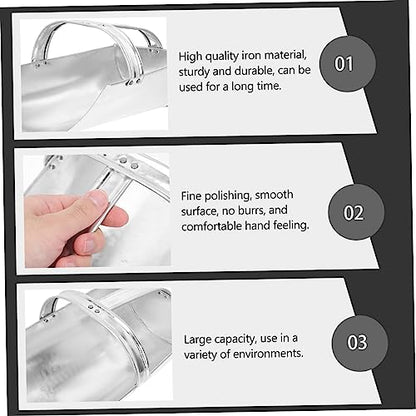 High quality iron material, sturdy and durable, can be used for a long time.

01

Fine polishing, smooth surface, no burrs, and comfortable hand feeling.

02

Large capacity, use in a variety of environments.

03