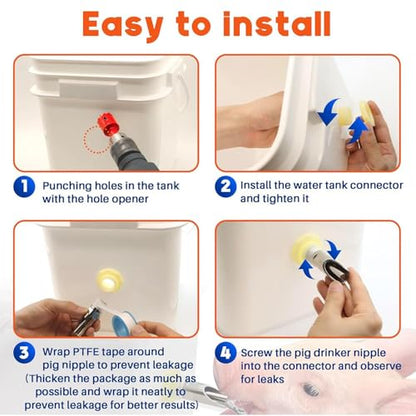 Easy to install

1 Punching holes in the tank with the hole opener

2 Install the water tank connector and tighten it

3 Wrap PTFE tape around pig nipple to prevent leakage (Thicken the package as much as possible and wrap it neatly to prevent leakage for better results)

4 Screw the pig drinker nipple into the connector and observe for leaks