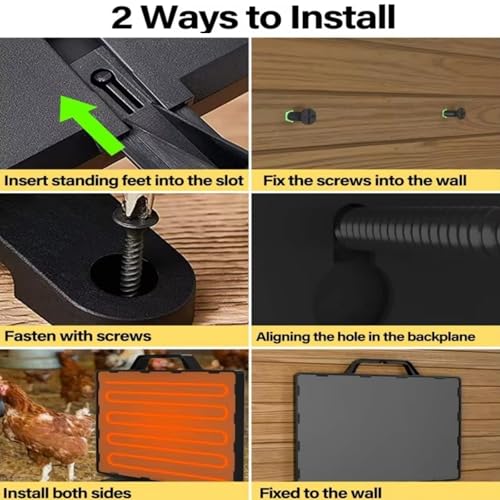 2 Ways to Install

Insert standing feet into the slot

Fasten with screws

Install both sides

Fix the screws into the wall

Aligning the hole in the backplane

Fixed to the wall