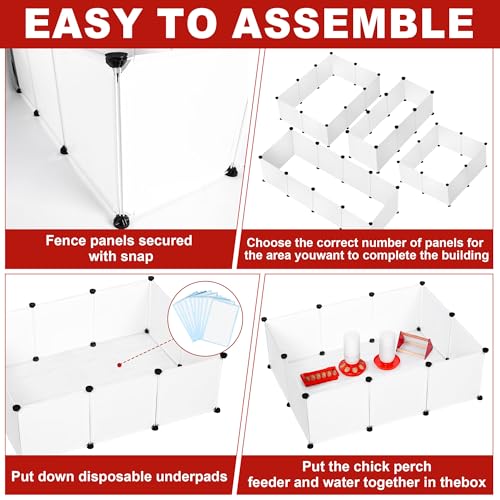 EASY TO ASSEMBLE

Fence panels secured with snap

Choose the correct number of panels for the area youwant to complete the building

Put down disposable underpads

Put the chick perch feeder and water together in thebox