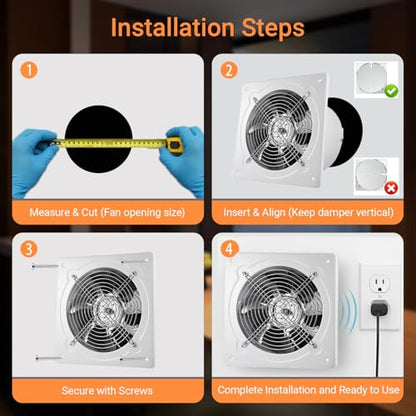 Installation Steps

1

Measure & Cut (Fan opening size)

2

Insert & Align (Keep damper vertical)

3

Secure with Screws

4

Complete Installation and Ready to Use