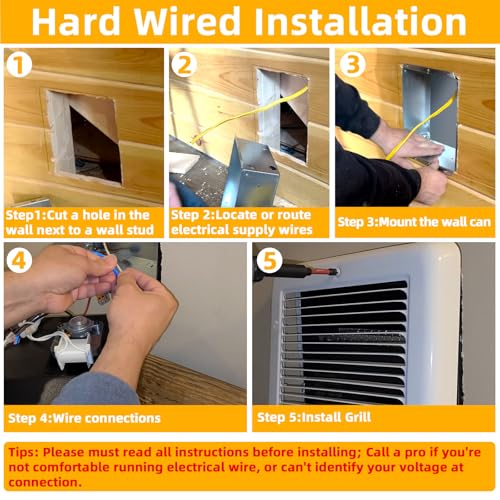 Hard Wired Installation

1

Step1:Cut a hole in the wall next to a wall stud

2

Step 2:Locate or route electrical supply wires

3

Step 3:Mount the wall can

4

Step 4:Wire connections

5

Step 5:Install Grill

Tips: Please must read all instructions before installing; Call a pro if you're not comfortable running electrical wire, or can't identify your voltage at connection.