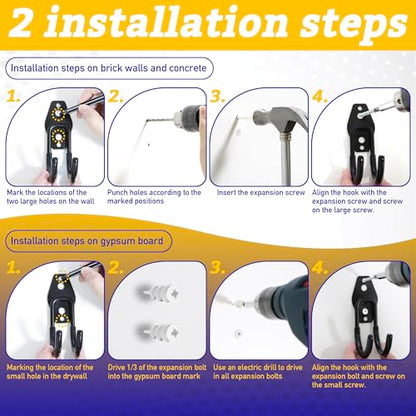 2 installation steps

Installation steps on brick walls and concrete

1.
Mark the locations of the two large holes on the wall

2.
Punch holes according to the marked positions

3.
Insert the expansion screw

4.
Align the hook with the expansion screw and screw on the large screw.

Installation steps on gypsum board

1.
Marking the location of the small hole in the drywall

2.
Drive 1/3 of the expansion bolt into the gypsum board mark

3.
Use an electric drill to drive in all expansion bolts

4.
Align the hook with the expansion bolt and screw on the small screw.