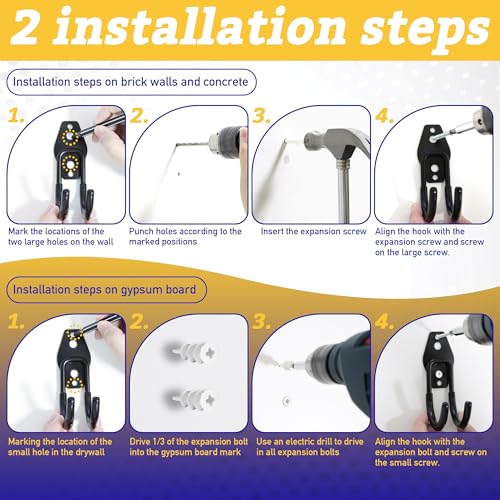 2 installation steps

Installation steps on brick walls and concrete

1.

Mark the locations of the two large holes on the wall

2.

Punch holes according to the marked positions

3.

Insert the expansion screw

4.

Align the hook with the expansion screw and screw on the large screw.

Installation steps on gypsum board

1.

Marking the location of the small hole in the drywall

2.

Drive 1/3 of the expansion bolt into the gypsum board mark

3.

Use an electric drill to drive in all expansion bolts

4.

Align the hook with the expansion bolt and screw on the small screw.