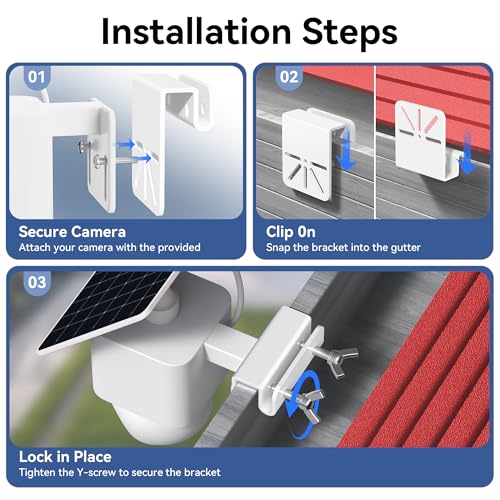 Installation Steps

01

Secure Camera
Attach your camera with the provided

02

Clip 0n
Snap the bracket into the gutter

03

Lock in Place
Tighten the Y-screw to secure the bracket