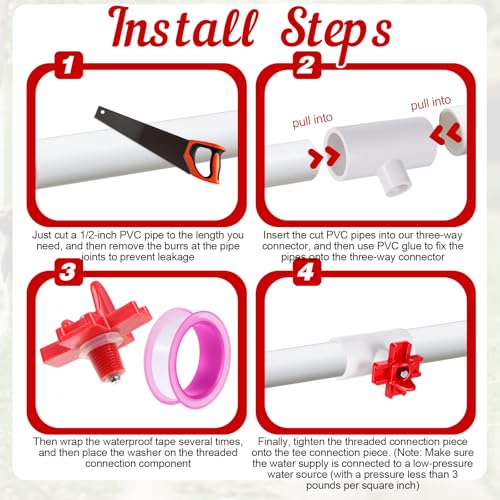 Install Steps

1

Just cut a 1/2-inch PVC pipe to the length you need, and then remove the burrs at the pipe joints to prevent leakage

2

pull into

pull into

Insert the cut PVC pipes into our three-way connector, and then use PVC glue to fix the pipes onto the three-way connector

3

Then wrap the waterproof tape several times, and then place the washer on the threaded connection component

4

Finally, tighten the threaded connection piece onto the tee connection piece. (Note: Make sure the water supply is connected to a low-pressure water source (with a pressure less than 3 pounds per square inch)