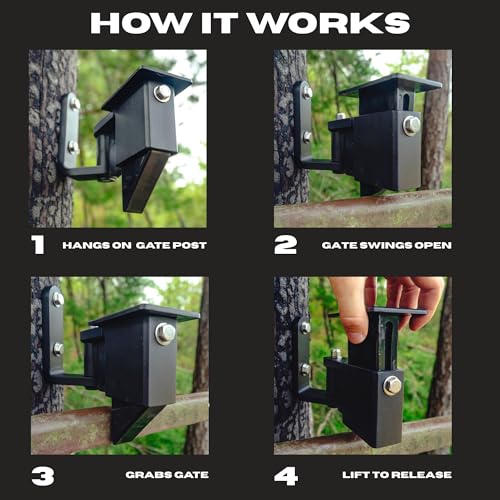 HOW IT WORKS

1 HANGS ON GATE POST

2 GATE SWINGS OPEN

3 GRABS GATE

4 LIFT TO RELEASE