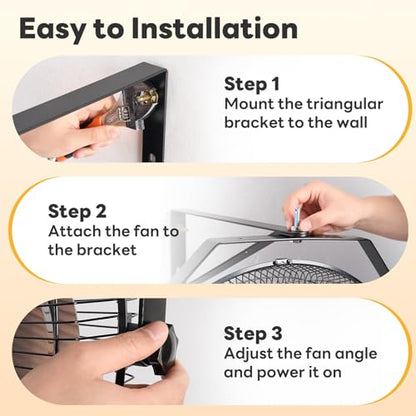 Easy to Installation

Step 1
Mount the triangular bracket to the wall

Step 2
Attach the fan to the bracket

Step 3
Adjust the fan angle and power it on