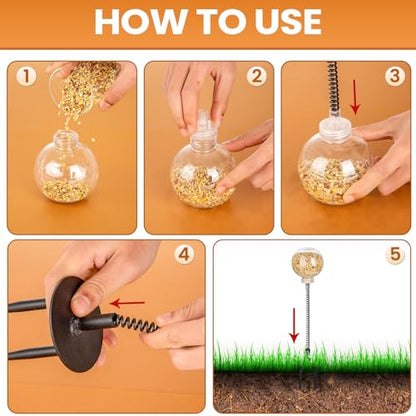 HOW TO USE

1

2

3

4

5