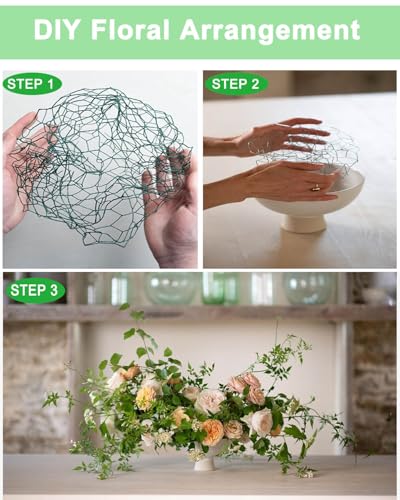 DIY Floral Arrangement

STEP 1

STEP 2

STEP 3