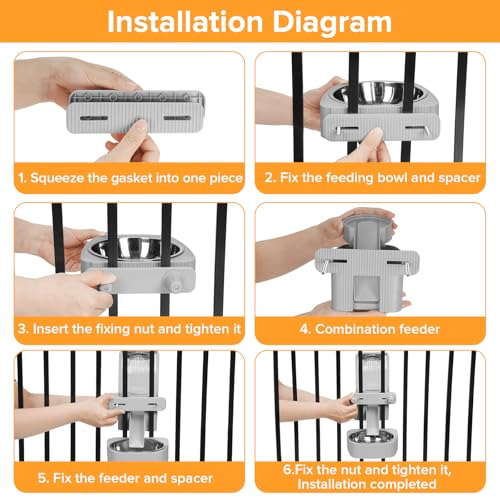 Installation Diagram

1. Squeeze the gasket into one piece

2. Fix the feeding bowl and spacer

3. Insert the fixing nut and tighten it

4. Combination feeder

5. Fix the feeder and spacer

6.Fix the nut and tighten it,
Installation completed