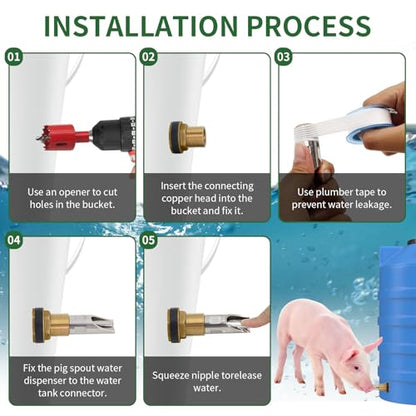 INSTALLATION PROCESS

01

Use an opener to cut holes in the bucket.

02

Insert the connecting copper head into the bucket and fix it.

03

Use plumber tape to prevent water leakage.

04

Fix the pig spout water dispenser to the water tank connector.

05

Squeeze nipple torelease water.