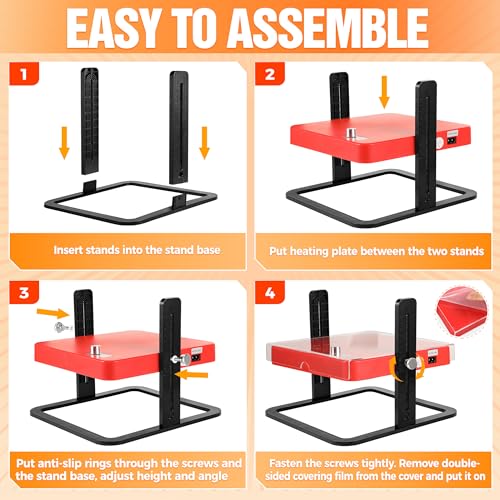 EASY TO ASSEMBLE

1

Insert stands into the stand base

2

Put heating plate between the two stands

3

Put anti-slip rings through the screws and the stand base, adjust height and angle

4

Fasten the screws tightly. Remove double-sided covering film from the cover and put it on