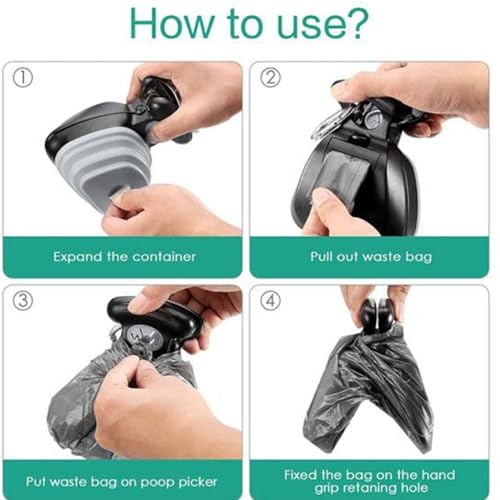 How to use?

①

Expand the container

②

Pull out waste bag

③

Put waste bag on poop picker

④

Fixed the bag on the hand grip retaning hole