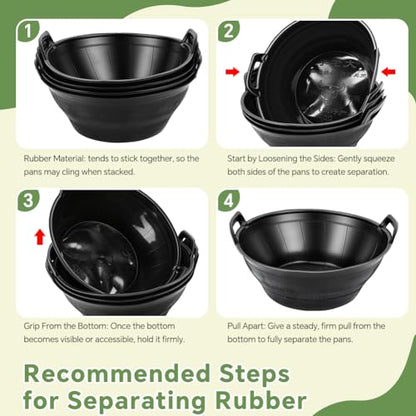 1

Rubber Material: tends to stick together, so the pans may cling when stacked.

2

Start by Loosening the Sides: Gently squeeze both sides of the pans to create separation.

3

Grip From the Bottom: Once the bottom becomes visible or accessible, hold it firmly.

4

Pull Apart: Give a steady, firm pull from the bottom to fully separate the pans.

Recommended Steps for Separating Rubber