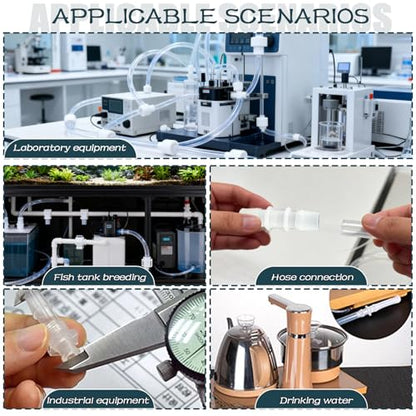 APPLICABLE SCENARIOS

Laboratory equipment

Fish tank breeding

Hose connection

Industrial equipment

Drinking water