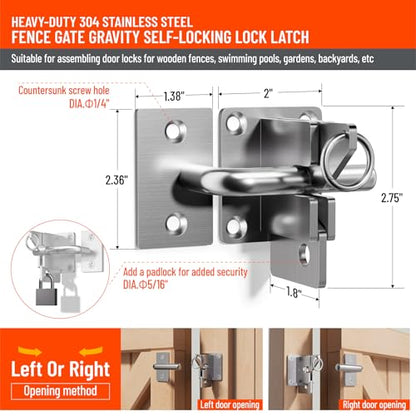 HEAVY-DUTY 304 STAINLESS STEEL
FENCE GATE GRAVITY SELF-LOCKING LOCK LATCH

Suitable for assembling door locks for wooden fences, swimming pools, gardens, backyards, etc

Countersunk screw hole
DIA.Φ1/4"

1.38"

2"

2.36"

2.75"

Add a padlock for added security
DIA.Φ5/16"

1.8"

Left Or Right
Opening method

Left door opening

Right door opening