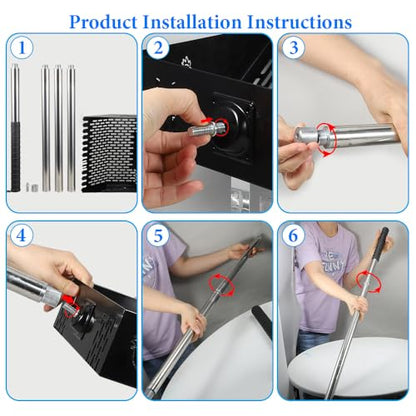 Product Installation Instructions

1

2

3

4

5

6