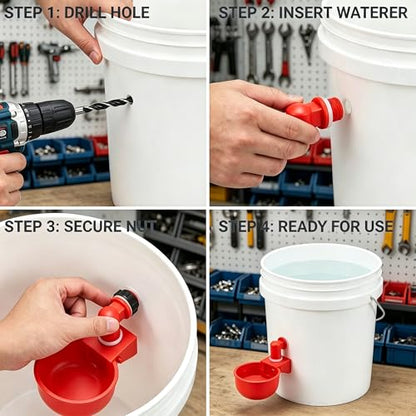 STEP 1: DRILL HOLE

STEP 2: INSERT WATERER

STEP 3: SECURE NUT

STEP 4: READY FOR USE