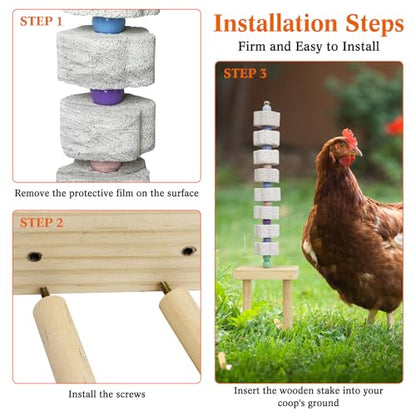 Installation Steps

Firm and Easy to Install

STEP 1

Remove the protective film on the surface

STEP 2

Install the screws

STEP 3

Insert the wooden stake into your coop's ground