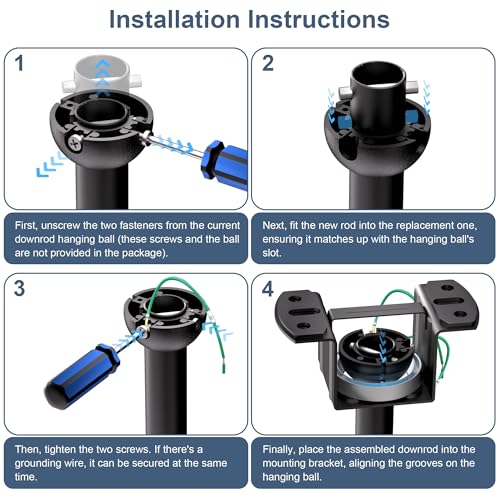 Installation Instructions

1

First, unscrew the two fasteners from the current downrod hanging ball (these screws and the ball are not provided in the package).

2

Next, fit the new rod into the replacement one, ensuring it matches up with the hanging ball's slot.

3

Then, tighten the two screws. If there's a grounding wire, it can be secured at the same time.

4

Finally, place the assembled downrod into the mounting bracket, aligning the grooves on the hanging ball.