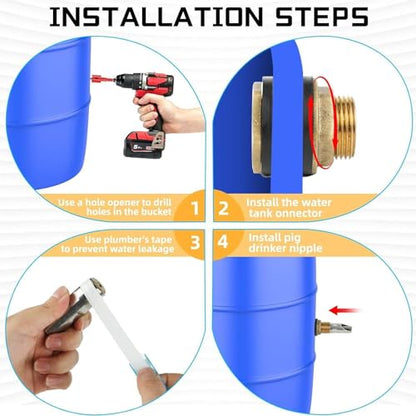 INSTALLATION STEPS

Use a hole opener to drill holes in the bucket

1

2

Install the water tank onnector

Use plumber's tape to prevent water leakage

3

4

Install pig drinker nipple