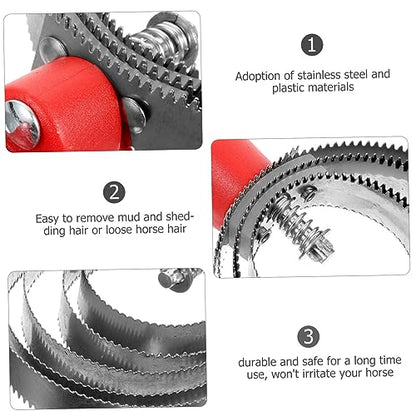 1

Adoption of stainless steel and plastic materials

2

Easy to remove mud and shedding hair or loose horse hair

3

durable and safe for a long time use, won't irritate your horse