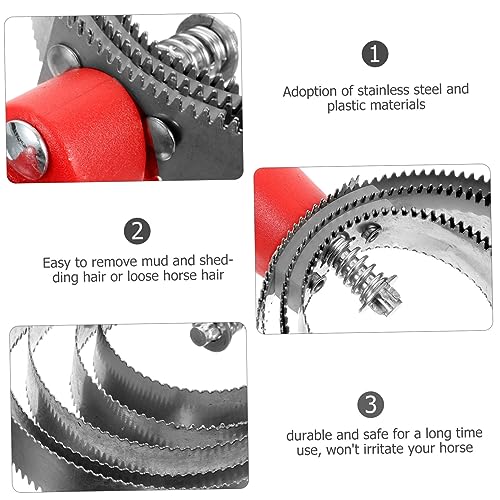 1

Adoption of stainless steel and plastic materials

2

Easy to remove mud and shedding hair or loose horse hair

3

durable and safe for a long time use, won't irritate your horse